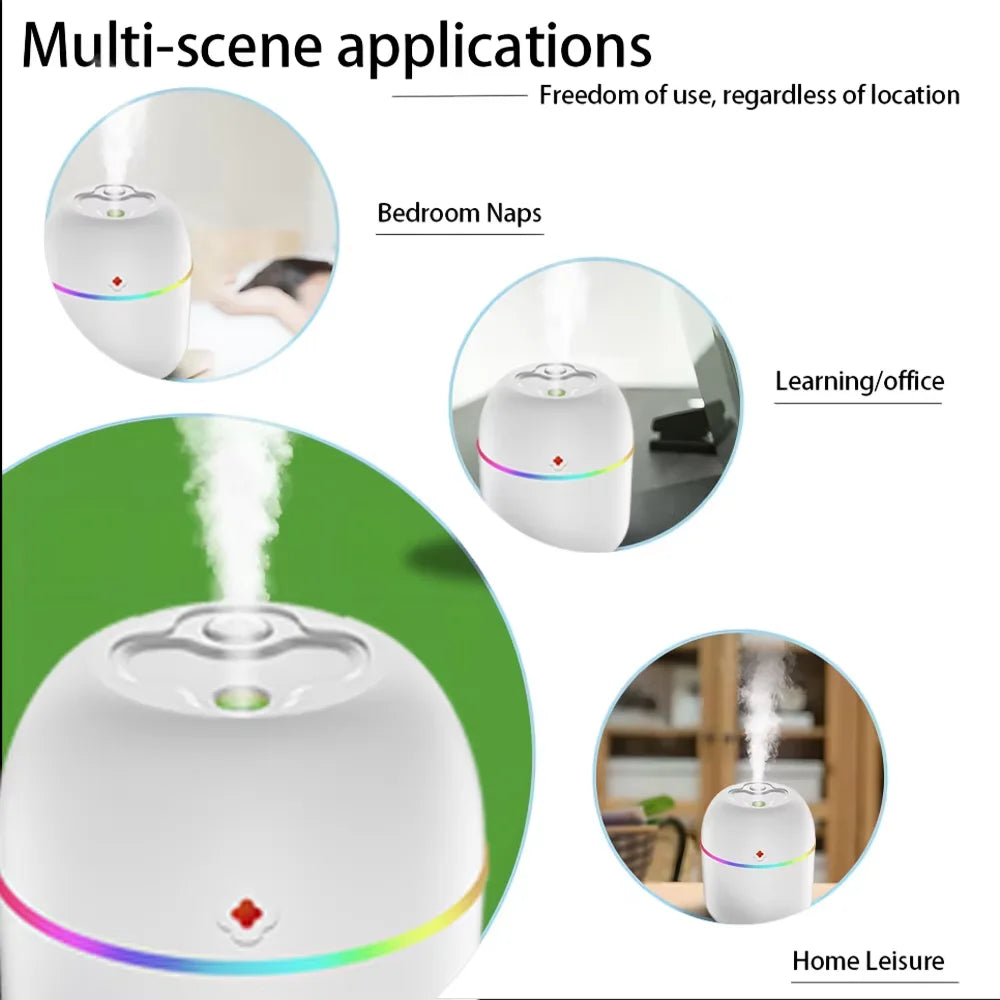 Multi-scene applications

Freedom of use, regardless of location

Bedroom Naps

Learning/office

Home Leisure